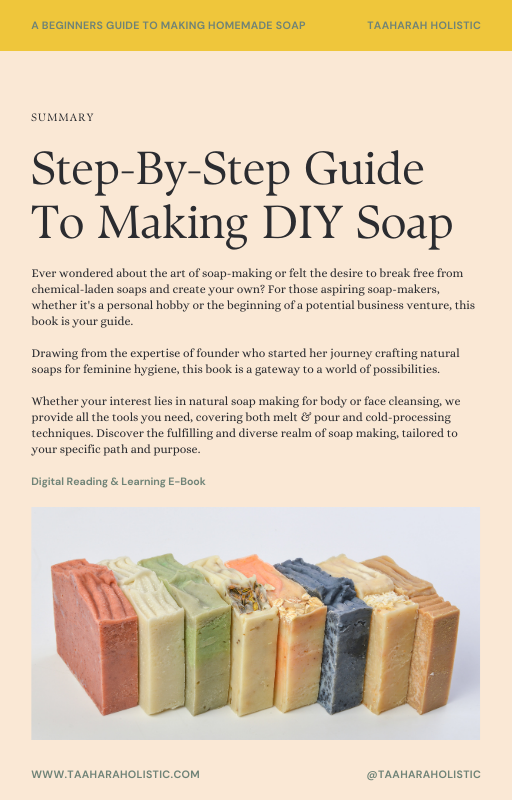 A BEGINNERS GUIDE TO MAKING HOMEMADE SOAP

TAAHARAH HOLISTIC

SUMMARY

Step-By-Step Guide To Making DIY Soap

Ever wondered about the art of soap-making or felt the desire to break free from chemical-laden soaps and create your own? For those aspiring soap-makers, whether it's a personal hobby or the beginning of a potential business venture, this book is your guide.

Drawing from the expertise of founder who started her journey crafting natural soaps for feminine hygiene, this book is a gateway to a world of possibilities.

Whether your interest lies in natural soap making for body or face cleansing, we provide all the tools you need, covering both melt & pour and cold-processing techniques. Discover the fulfilling and diverse realm of soap making, tailored to your specific path and purpose.

Digital Reading & Learning E-Book

WWW.TAAHARAHOLISTIC.COM

@TAAHARAHOLISTIC